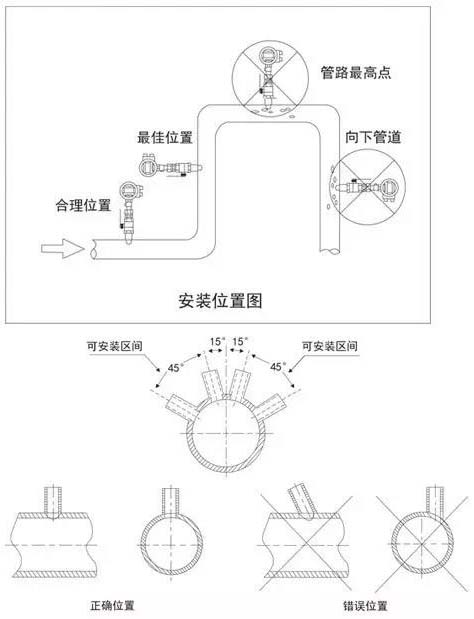 管路最高点

最佳位置

向下管道

合理位置

安装位置图

可安装区间

15°

15°

可安装区间

45°

45°

正确位置

错误位置